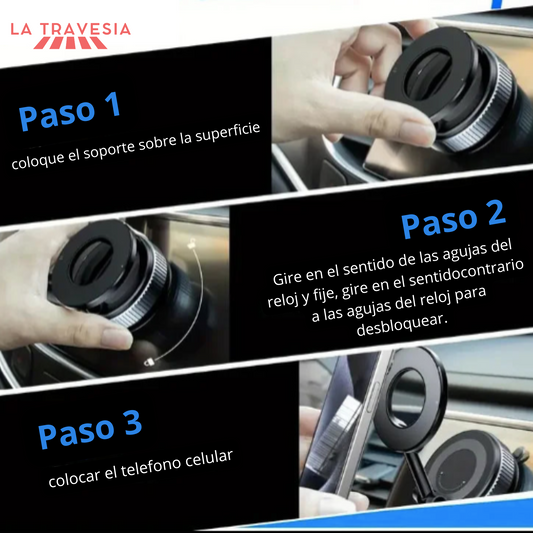 LA TRAVESIA

Paso 1

coloque el soporte sobre la superficie

Paso 2

Gire en el sentido de las agujas del reloj y fije, gire en el sentidocontrario a las agujas del reloj para desbloquear.

Paso 3

colocar el telefono celular